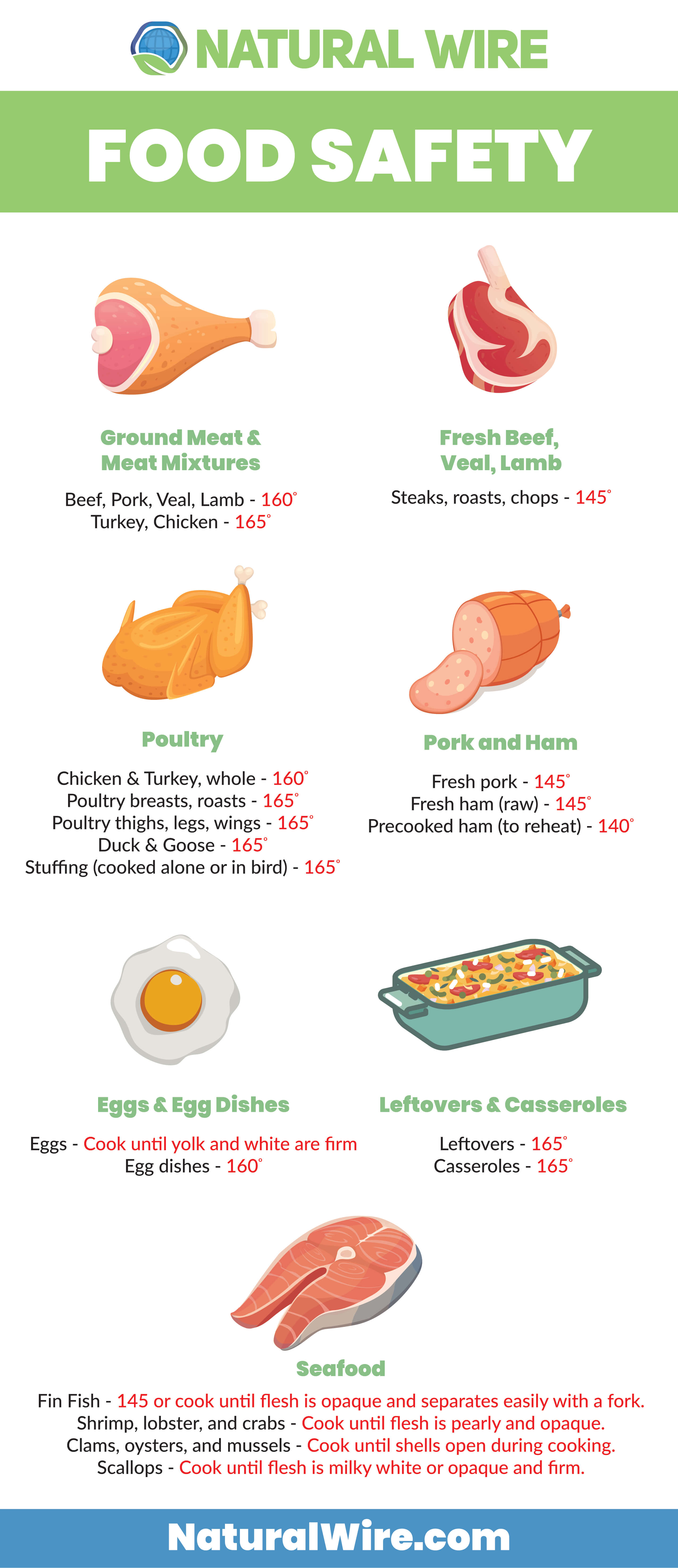 NATURAL WIRE

FOOD SAFETY

Ground Meat & Meat Mixtures

Beef, Pork, Veal, Lamb - 160°
Turkey, Chicken - 165°

Fresh Beef, Veal, Lamb

Steaks, roasts, chops - 145°

Poultry

Chicken & Turkey, whole - 160°
Poultry breasts, roasts - 165°
Poultry thighs, legs, wings - 165°
Duck & Goose - 165°
Stuffing (cooked alone or in bird) - 165°

Pork and Ham

Fresh pork - 145°
Fresh ham (raw) - 145°
Precooked ham (to reheat) - 140°

Eggs & Egg Dishes

Eggs - Cook until yolk and white are firm
Egg dishes - 160°

Leftovers & Casseroles

Leftovers - 165°
Casseroles - 165°

Seafood

Fin Fish - 145 or cook until flesh is opaque and separates easily with a fork.
Shrimp, lobster, and crabs - Cook until flesh is pearly and opaque.
Clams, oysters, and mussels - Cook until shells open during cooking.
Scallops - Cook until flesh is milky white or opaque and firm.

NaturalWire.com